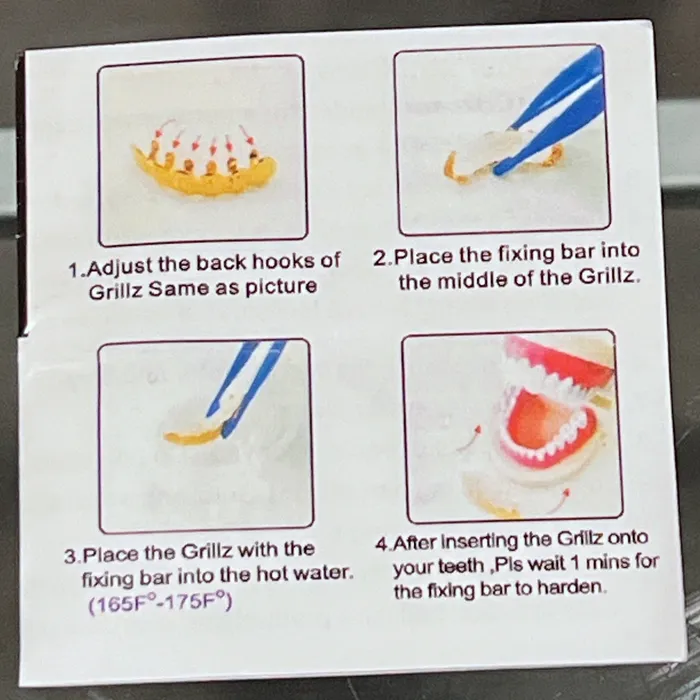 1.Adjust the back hooks of Grillz Same as picture

2.Place the fixing bar into the middle of the Grillz.

3.Place the Grillz with the fixing bar into the hot water. (165F°-175F°)

4.After inserting the Grillz onto your teeth ,Pls wait 1 mins for the fixing bar to harden.